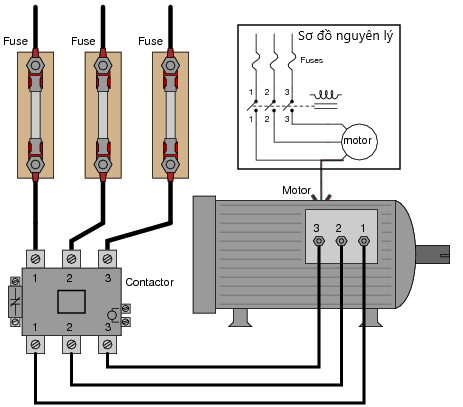 Fuse Fuse Fuse

Sơ đồ nguyên lý

Fuses

1 2 3

1 2 3

motor

Motor

3 2 1

1 2 3

Contactor

1 2 3